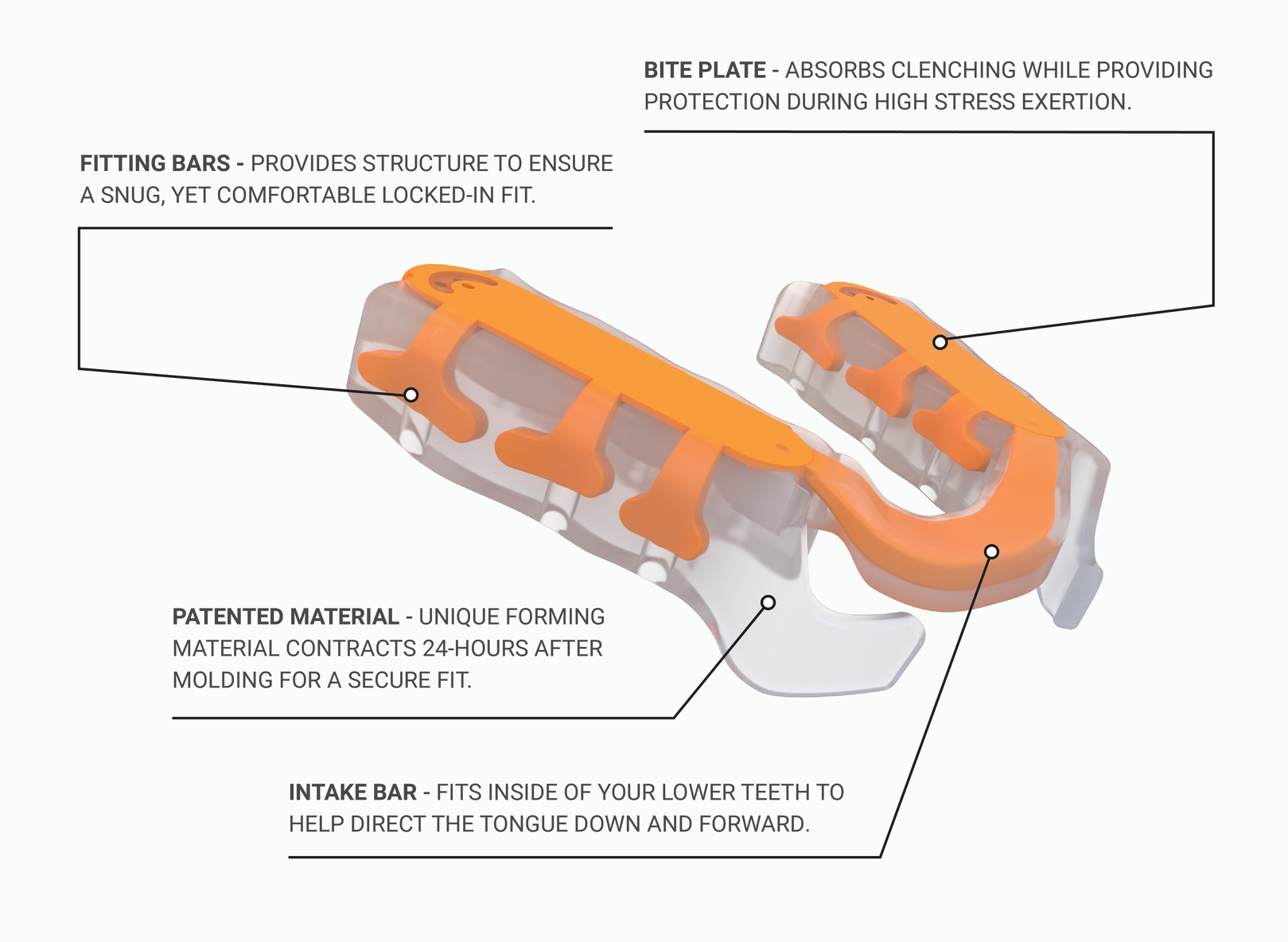 BITE PLATE - ABSORBS CLENCHING WHILE PROVIDING PROTECTION DURING HIGH STRESS EXERTION.

FITTING BARS - PROVIDES STRUCTURE TO ENSURE A SNUG, YET COMFORTABLE LOCKED-IN FIT.

PATENTED MATERIAL - UNIQUE FORMING MATERIAL CONTRACTS 24-HOURS AFTER MOLDING FOR A SECURE FIT.

INTAKE BAR - FITS INSIDE OF YOUR LOWER TEETH TO HELP DIRECT THE TONGUE DOWN AND FORWARD.